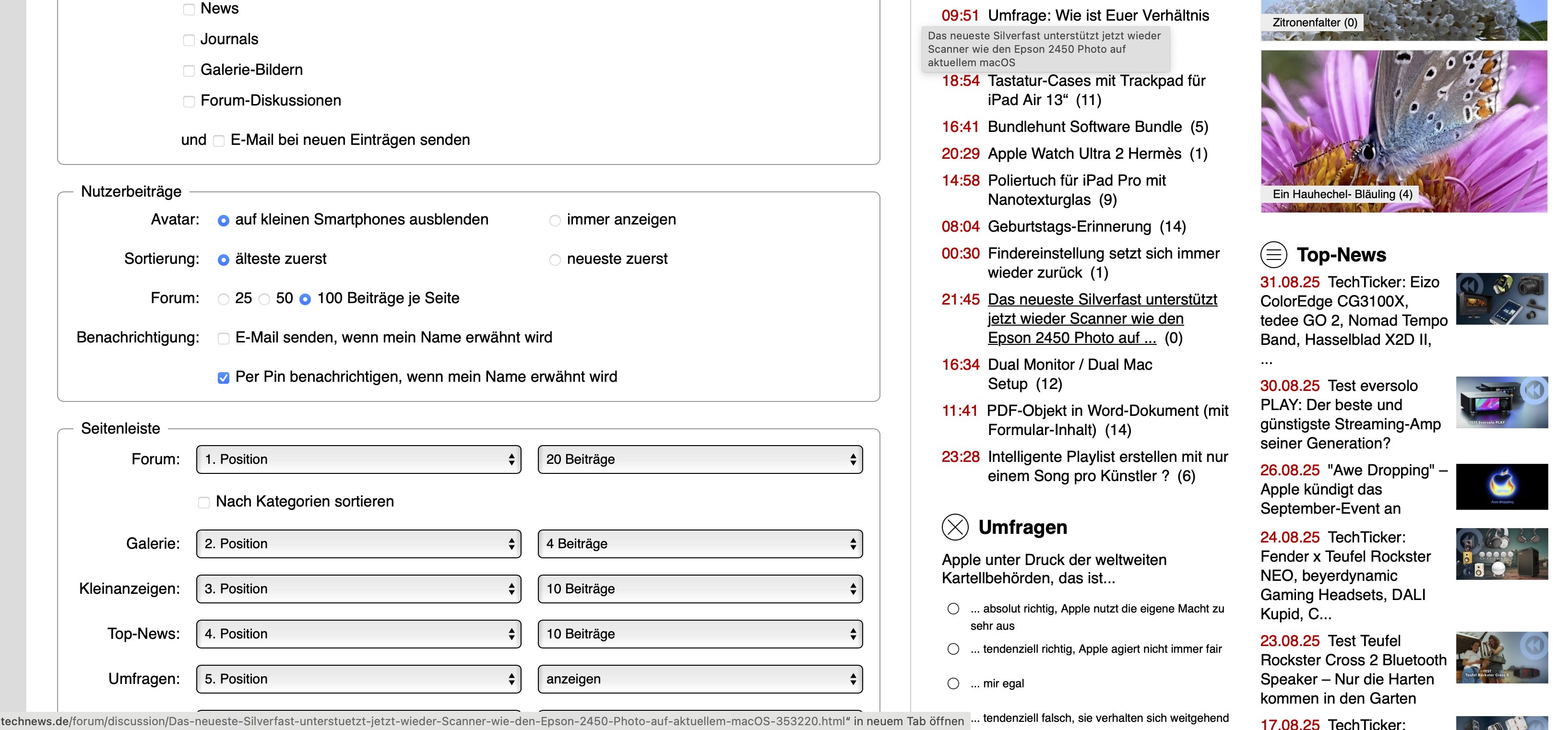 News
Journals
Galerie-Bildern
Forum-Diskussionen
und E-Mail bei neuen Einträgen senden

Nutzerbeiträge
Avatar: auf kleinen Smartphones ausblenden immer anzeigen
Sortierung: älteste zuerst neueste zuerst
Forum: 25 50 100 Beiträge je Seite
Benachrichtigung: E-Mail senden, wenn mein Name erwähnt wird
Per Pin benachrichtigen, wenn mein Name erwähnt wird

Seitenleiste
Forum: 1. Position 20 Beiträge
Nach Kategorien sortieren
Galerie: 2. Position 4 Beiträge
Kleinanzeigen: 3. Position 10 Beiträge
Top-News: 4. Position 10 Beiträge
Umfragen: 5. Position anzeigen

technews.de/forum/discussion/Das-neueste-Silverfast-unterstuetzt-jetzt-wieder-Scanner-wie-den-Epson-2450-Photo-auf-aktuellem-macOS-353220.html“ in neuem Tab öffnen

09:51 Umfrage: Wie ist Euer Verhältnis
Das neueste Silverfast unterstützt jetzt wieder Scanner wie den Epson 2450 Photo auf aktuellem macOS
18:54 Tastatur-Cases mit Trackpad für iPad Air 13“ (11)
16:41 Bundlehunt Software Bundle (5)
20:29 Apple Watch Ultra 2 Hermès (1)
14:58 Poliertuch für iPad Pro mit Nanotexturglas (9)
08:04 Geburtstags-Erinnerung (14)
00:30 Findereinstellung setzt sich immer wieder zurück (1)
21:45 Das neueste Silverfast unterstützt jetzt wieder Scanner wie den Epson 2450 Photo auf ... (0)
16:34 Dual Monitor / Dual Mac Setup (12)
11:41 PDF-Objekt in Word-Dokument (mit Formular-Inhalt) (14)
23:28 Intelligente Playlist erstellen mit nur einem Song pro Künstler ? (6)

Umfragen
Apple unter Druck der weltweiten Kartellbehörden, das ist...
... absolut richtig, Apple nutzt die eigene Macht zu sehr aus
... tendenziell richtig, Apple agiert nicht immer fair
... mir egal
... tendenziell falsch, sie verhalten sich weitgehend

Zitronenfalter (0)
Ein Hauhechel- Bläuling (4)

Top-News
31.08.25 TechTicker: Eizo ColorEdge CG3100X, tedee GO 2, Nomad Tempo Band, Hasselblad X2D II, ...
30.08.25 Test eversolo PLAY: Der beste und günstigste Streaming-Amp seiner Generation?
26.08.25 "Awe Dropping" – Apple kündigt das September-Event an
24.08.25 TechTicker: Fender x Teufel Rockster NEO, beyerdynamic Gaming Headsets, DALI Kupid, C...
23.08.25 Test Teufel Rockster Cross 2 Bluetooth Speaker – Nur die Harten kommen in den Garten
17.08.25 TechTicker: