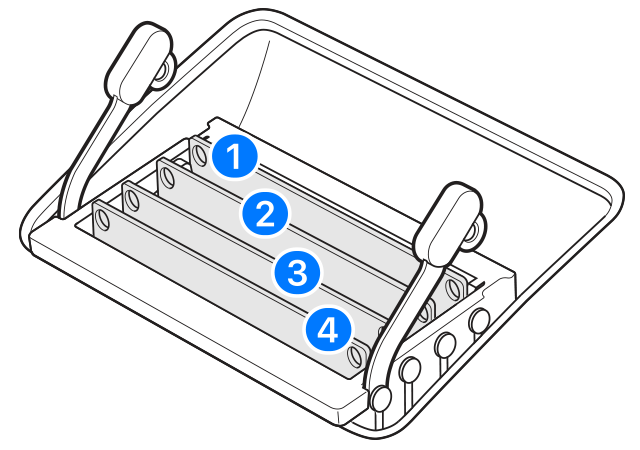 1
2
3
4